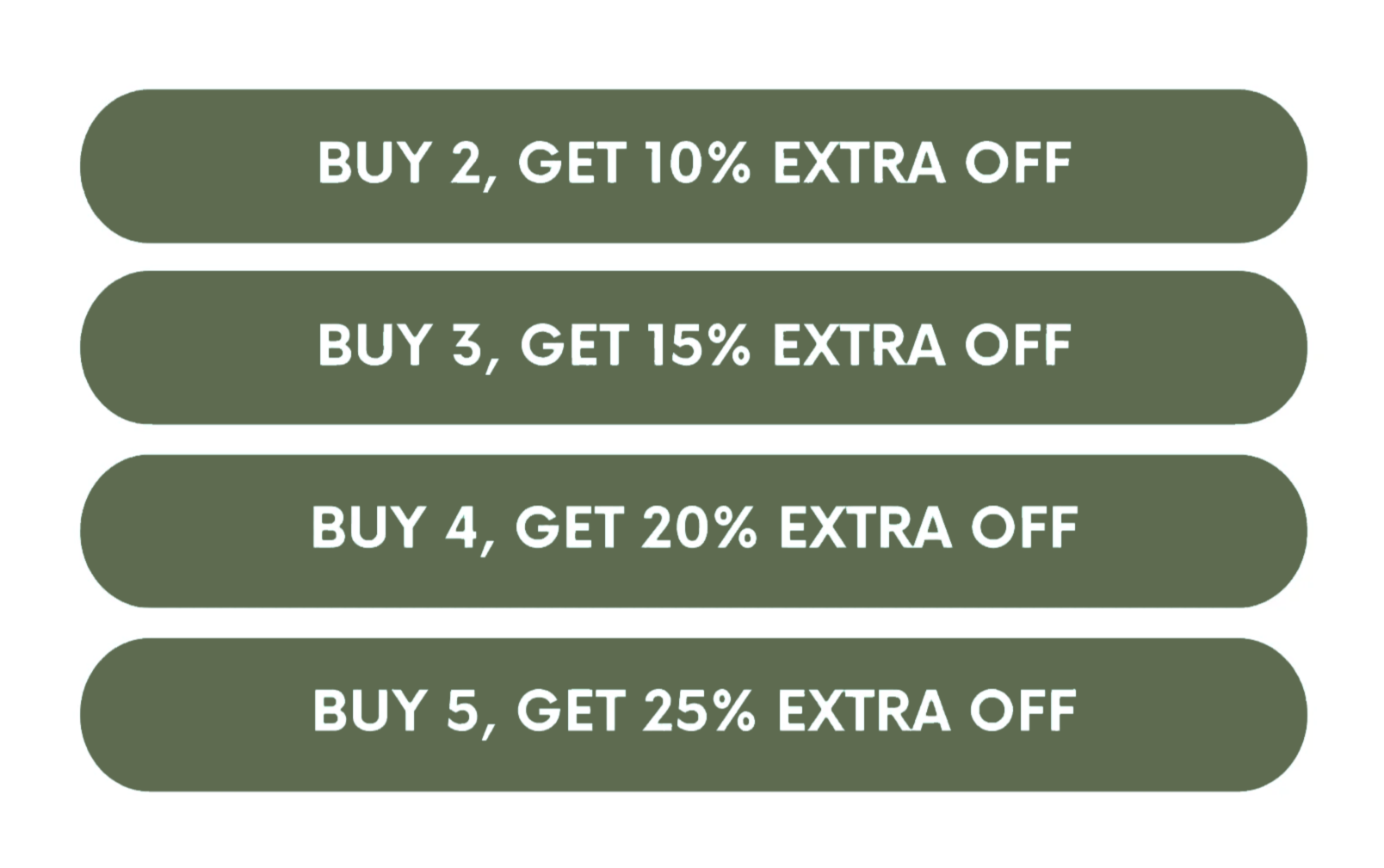 BUY 2, GET 10% EXTRA OFF

BUY 3, GET 15% EXTRA OFF

BUY 4, GET 20% EXTRA OFF

BUY 5, GET 25% EXTRA OFF